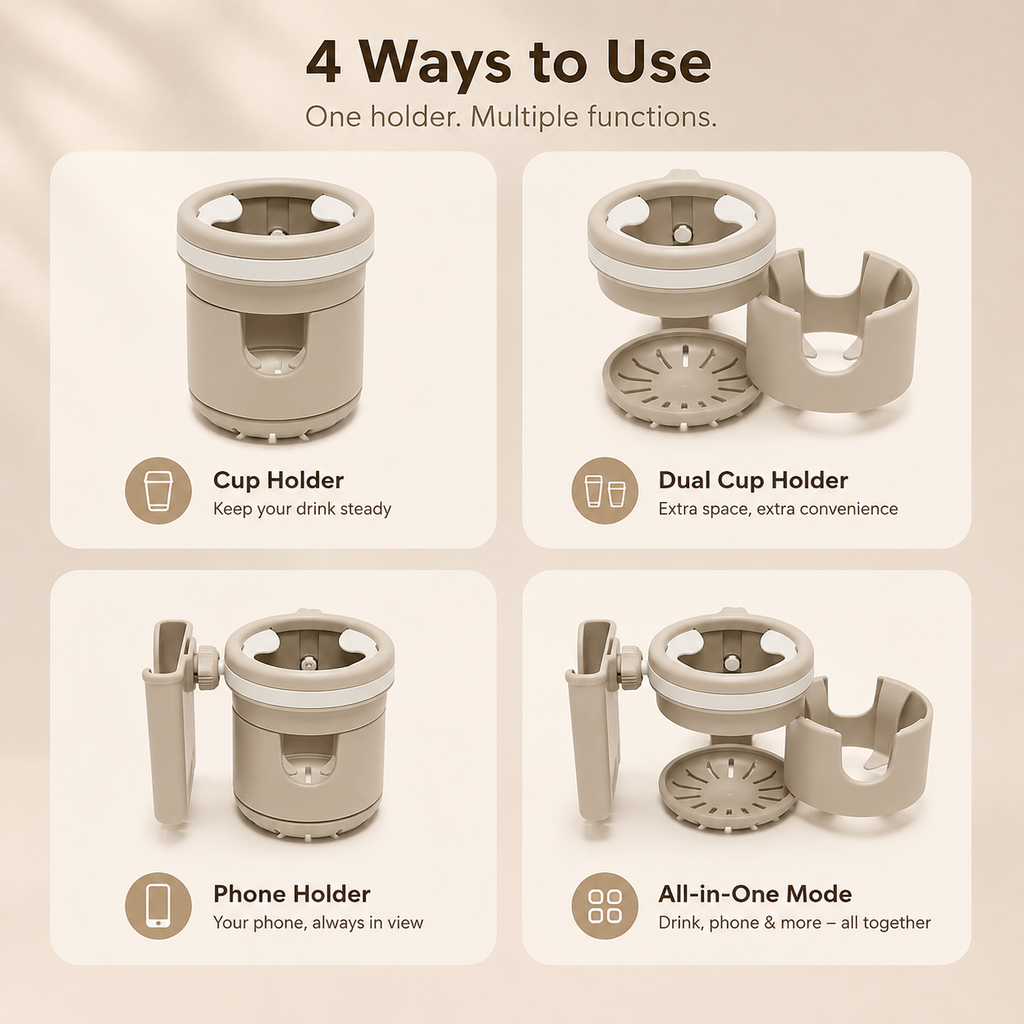 4 Ways to Use

One holder. Multiple functions.

Cup Holder
Keep your drink steady

Dual Cup Holder
Extra space, extra convenience

Phone Holder
Your phone, always in view

All-in-One Mode
Drink, phone & more – all together